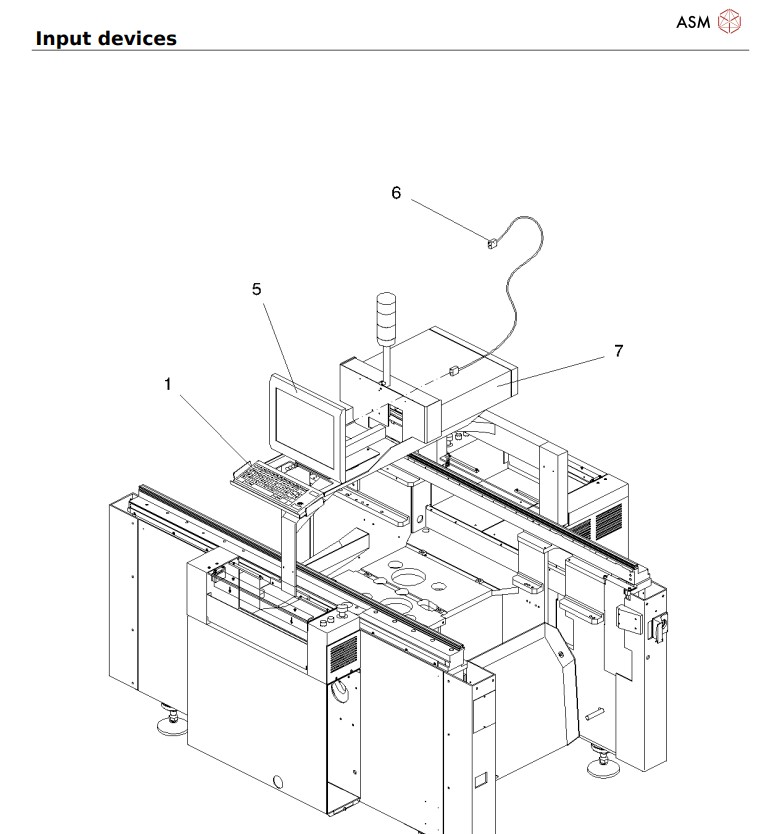 ASM

Input devices

6

5

7

1