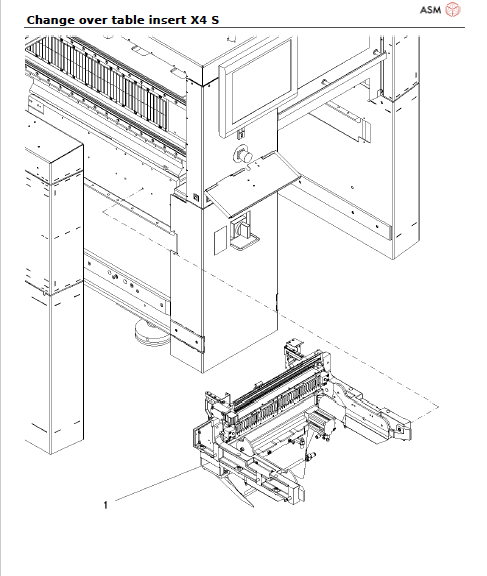 ASM

Change over table insert X4 S

1