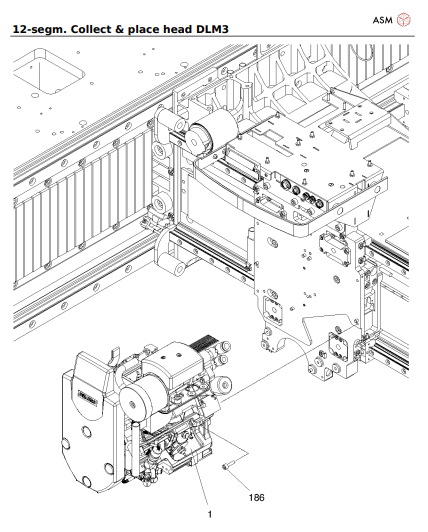 ASM

12-segm. Collect & place head DLM3

186

1