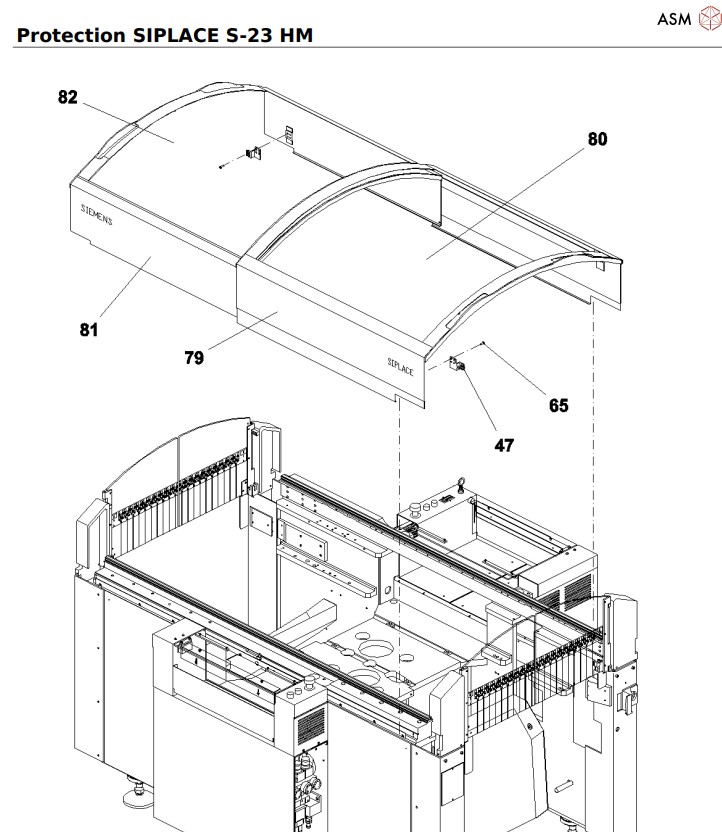 ASM

Protection SIPLACE S-23 HM

82

80

SIEMENS

81

79

SIPLACE

65

47