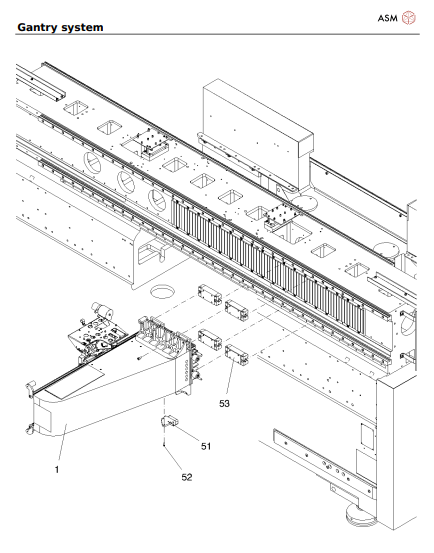 Gantry system

ASM

53

51

1

52