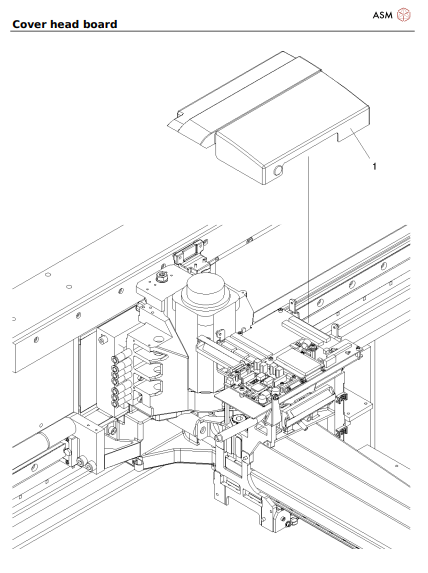 ASM

Cover head board

1