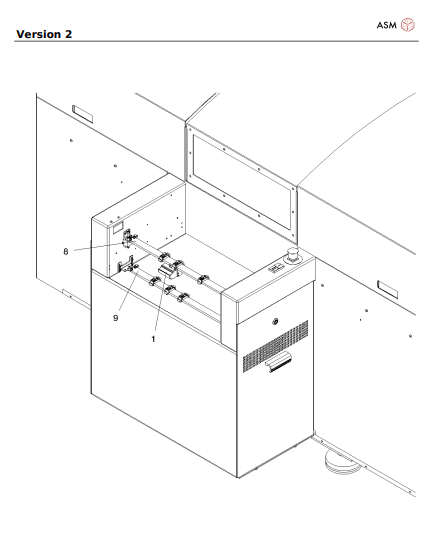 Version 2

ASM

8

9

1