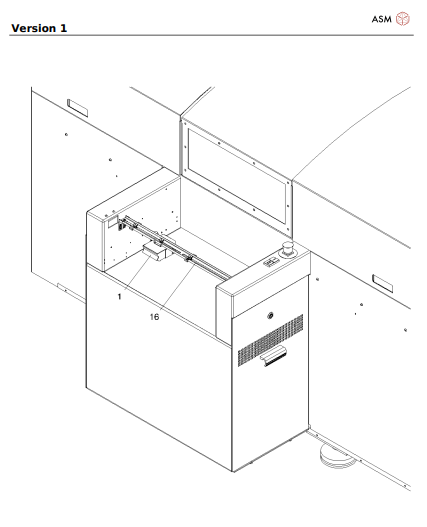 Version 1

ASM

1

16