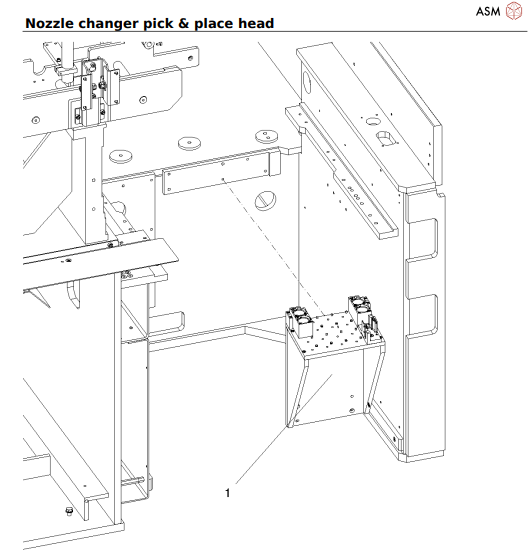 ASM
Nozzle changer pick & place head

1