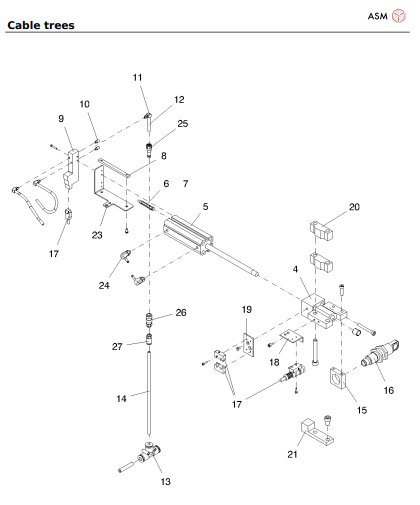 Cable trees

ASM

11
12
10
9
25
8
6
7
5
20
23
17
24
4
26
19
27
18
14
17
16
15
21
13