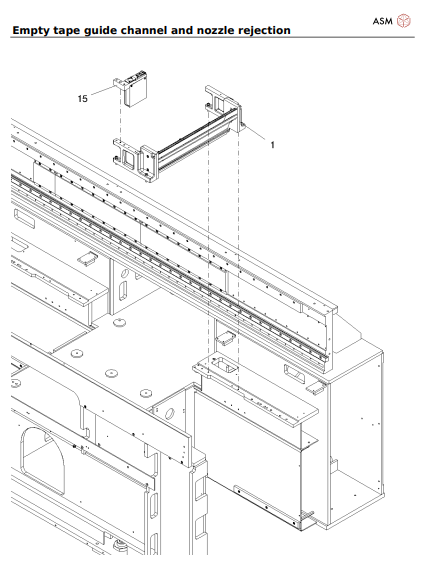 ASM

Empty tape guide channel and nozzle rejection

15

1