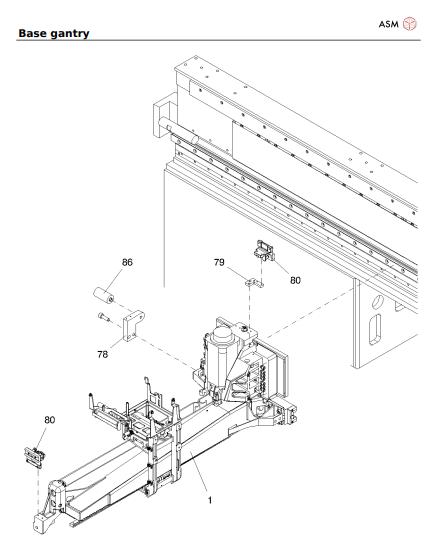 Base gantry

ASM

86

79

80

78

80

1