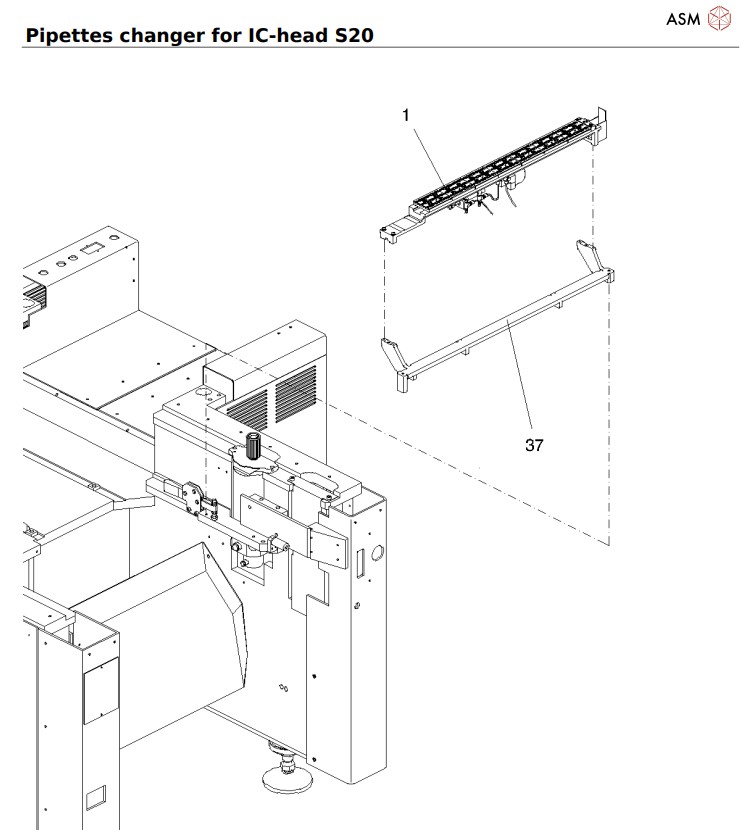 ASM

Pipettes changer for IC-head S20

1

37