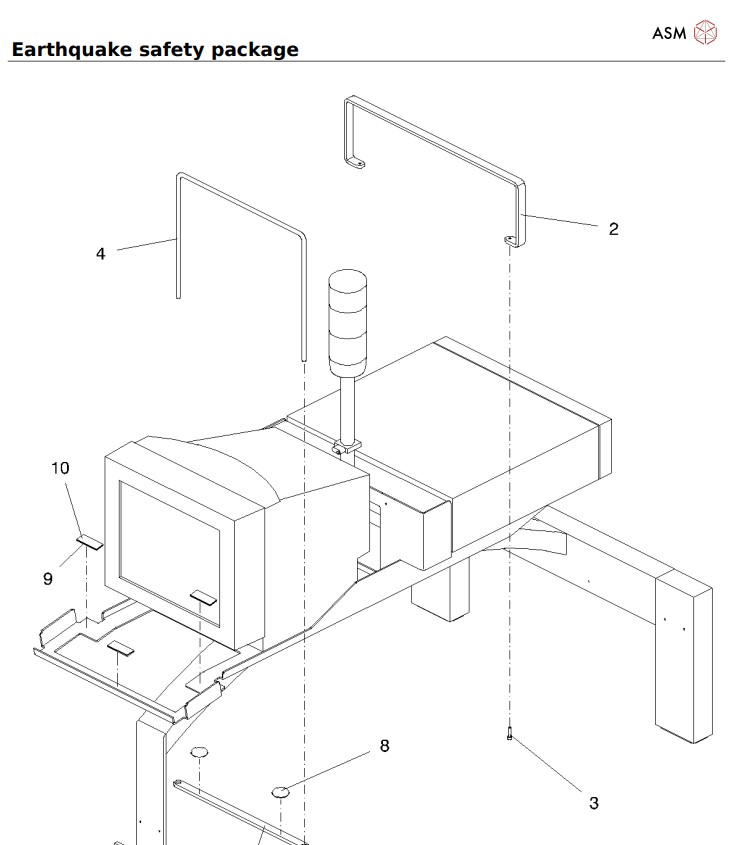 ASM

Earthquake safety package

2

4

10

9

8

3