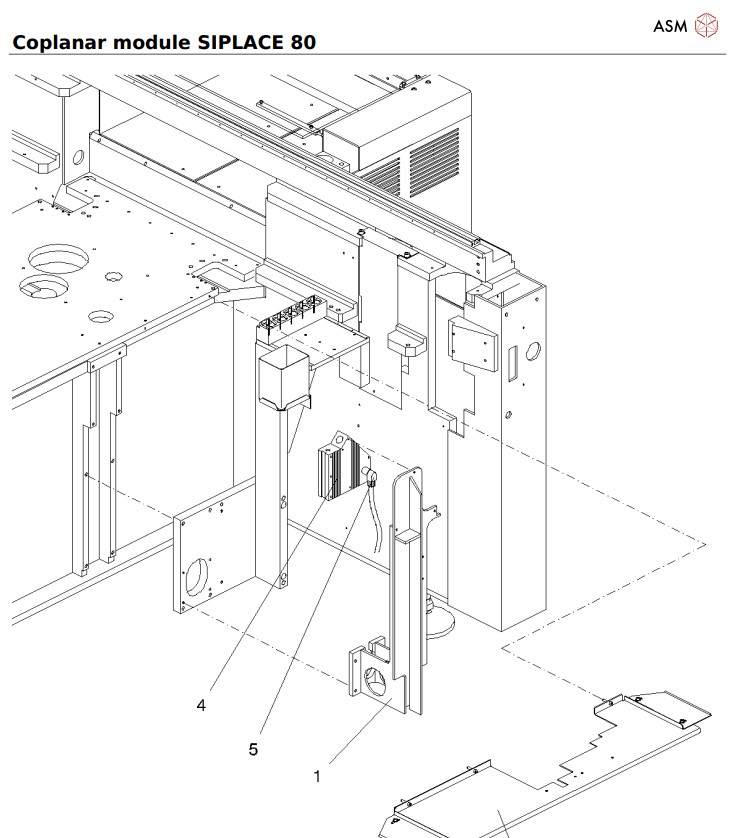 ASM

Coplanar module SIPLACE 80

4

5

1