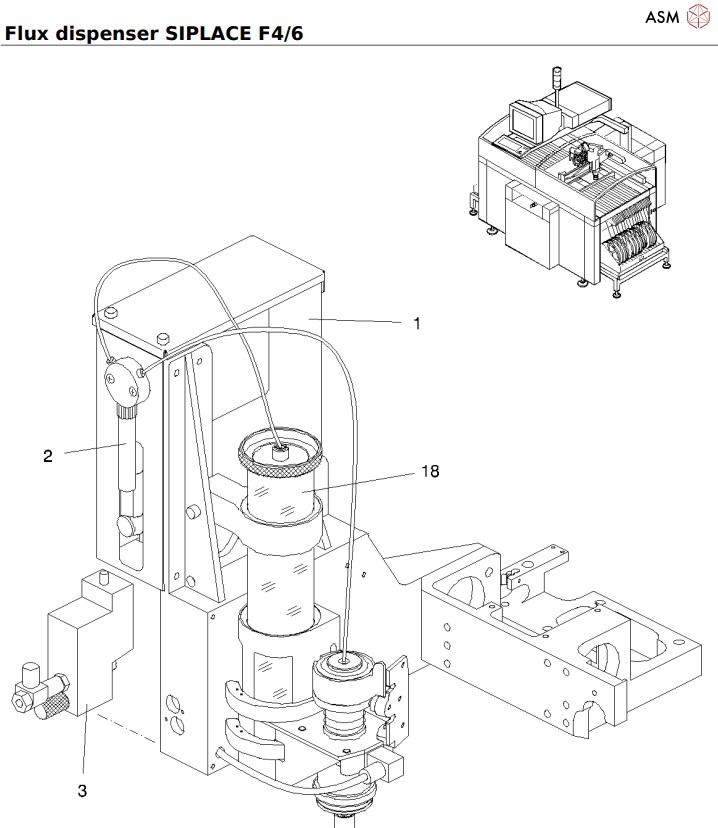 ASM

Flux dispenser SIPLACE F4/6

1

2

18

3