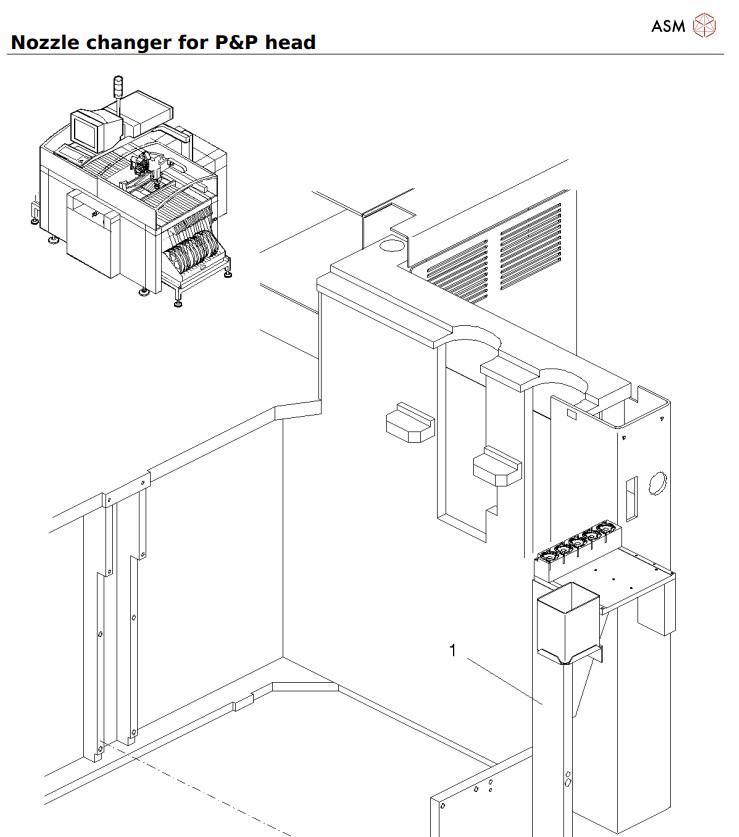 ASM

Nozzle changer for P&P head

1