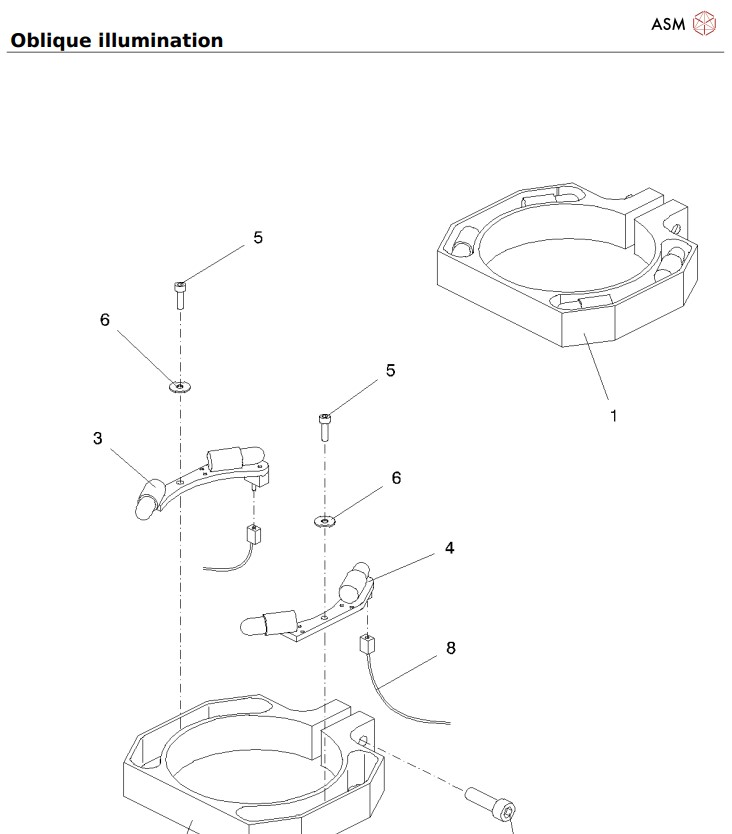 ASM

Oblique illumination

5

6

5

1

3

6

4

8