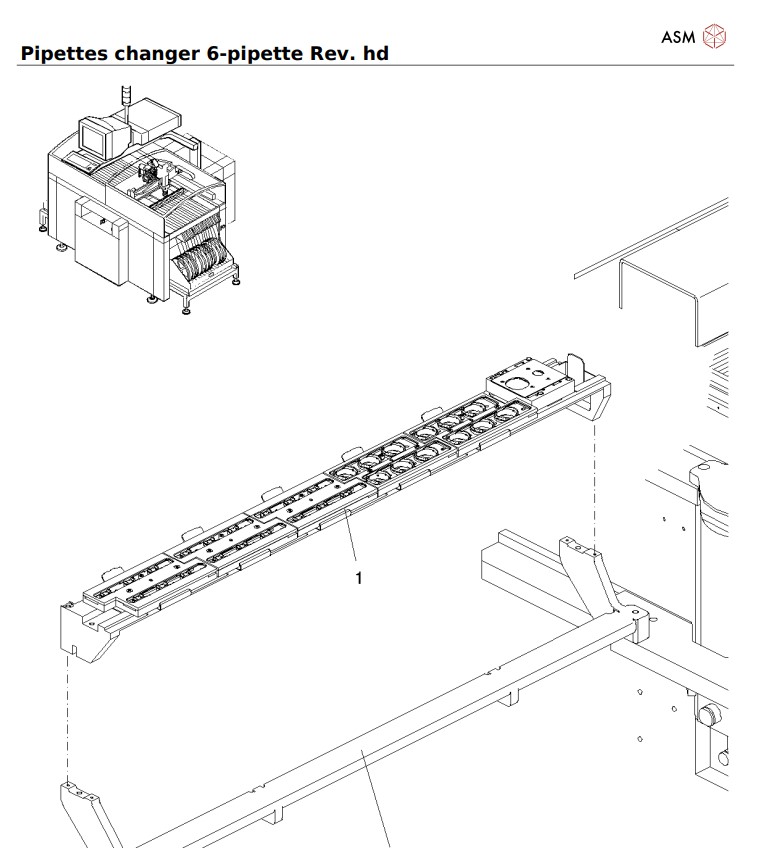 ASM

Pipettes changer 6-pipette Rev. hd

1