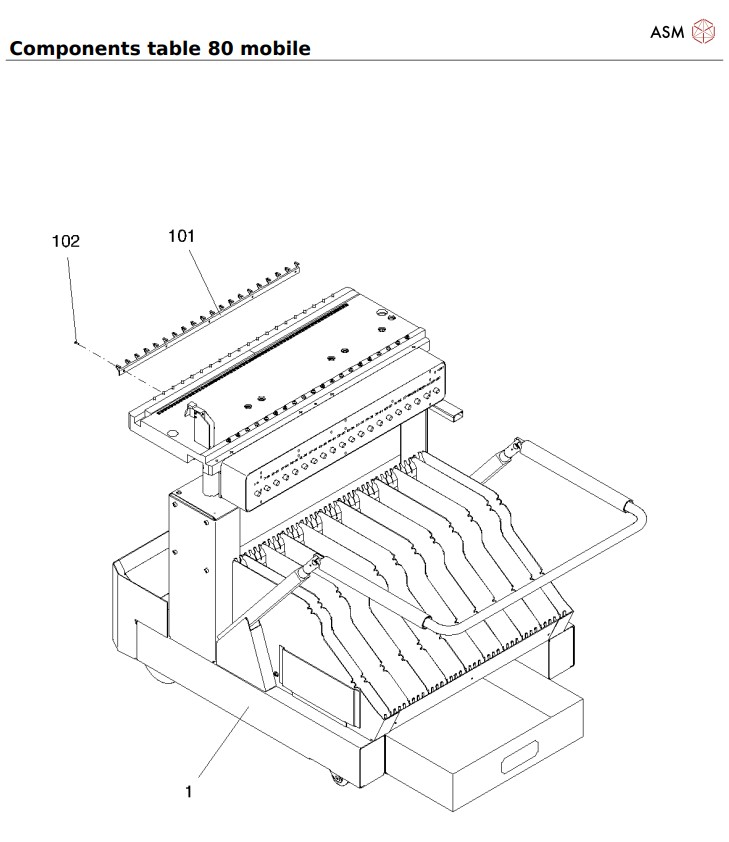 ASM

Components table 80 mobile

102
101
1