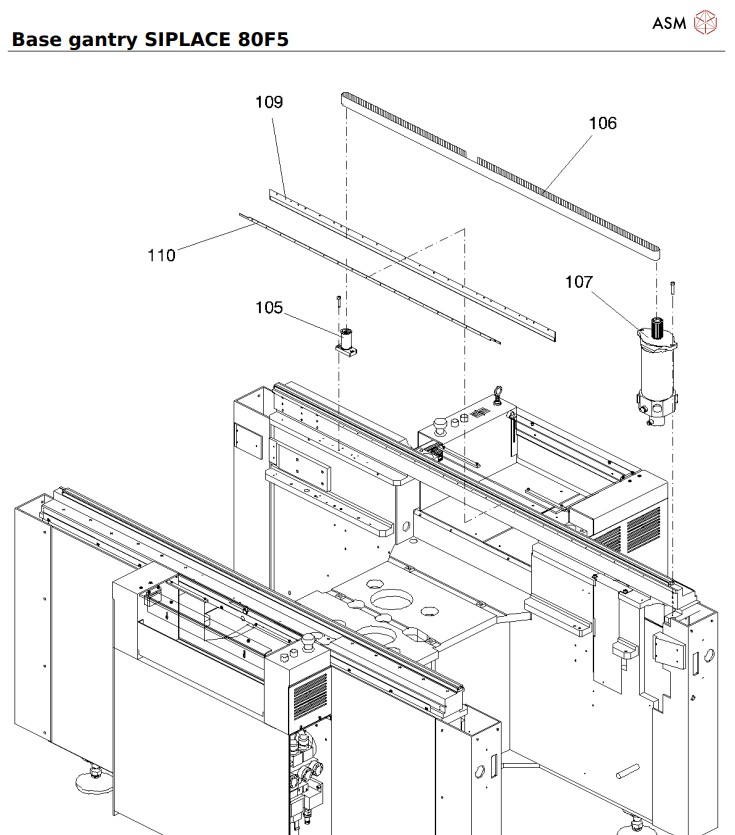 ASM

Base gantry SIPLACE 80F5

109

106

110

107

105