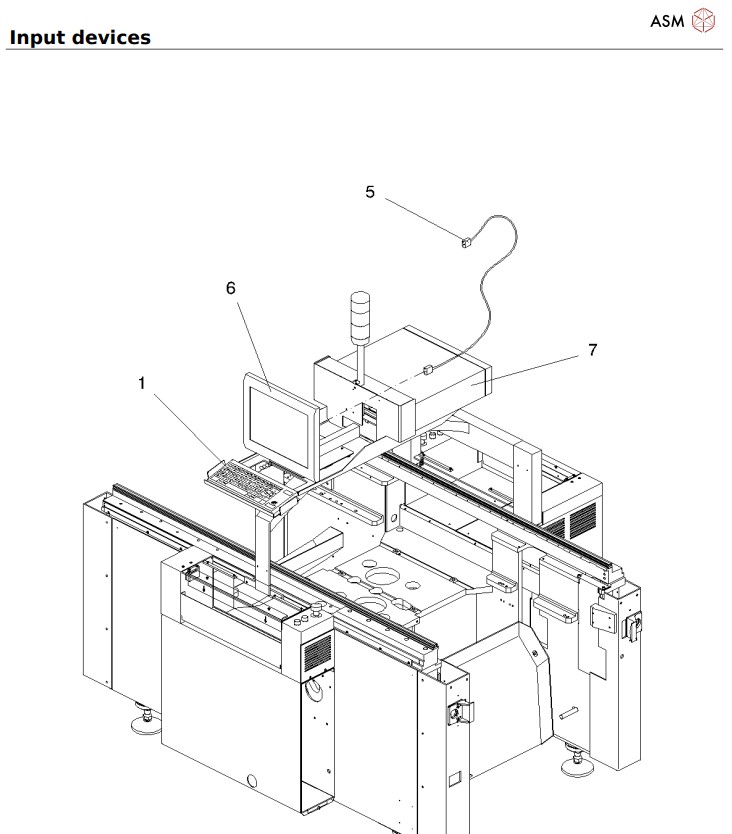 ASM

Input devices

5

6

7

1