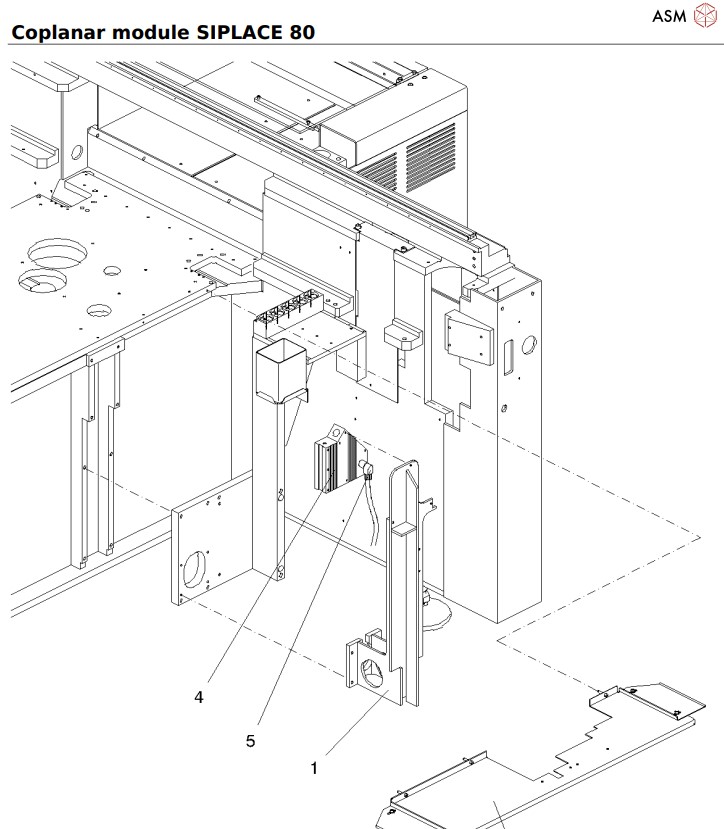 ASM

Coplanar module SIPLACE 80

4

5

1