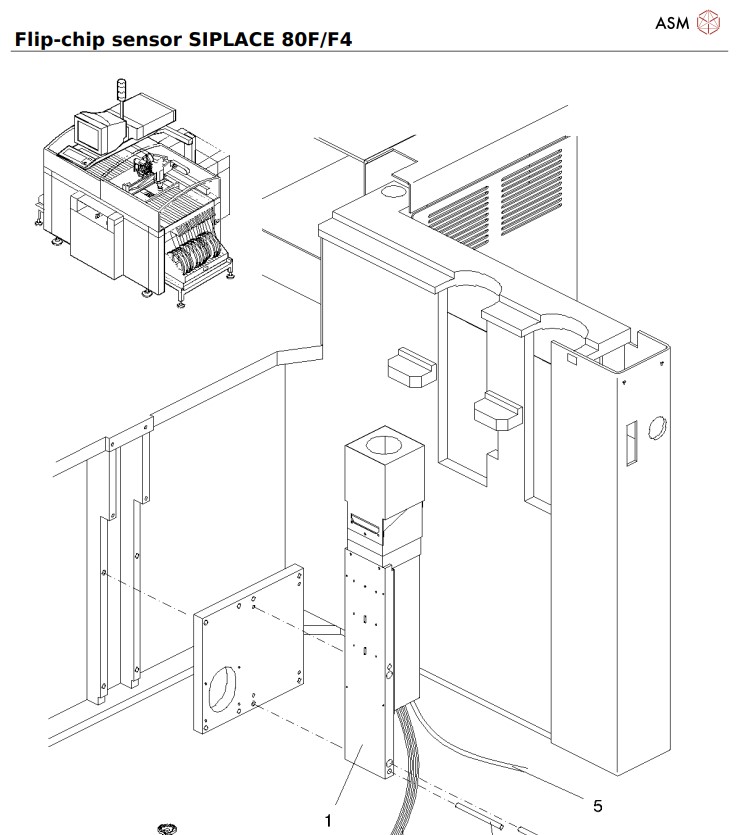 ASM

Flip-chip sensor SIPLACE 80F/F4

1

5