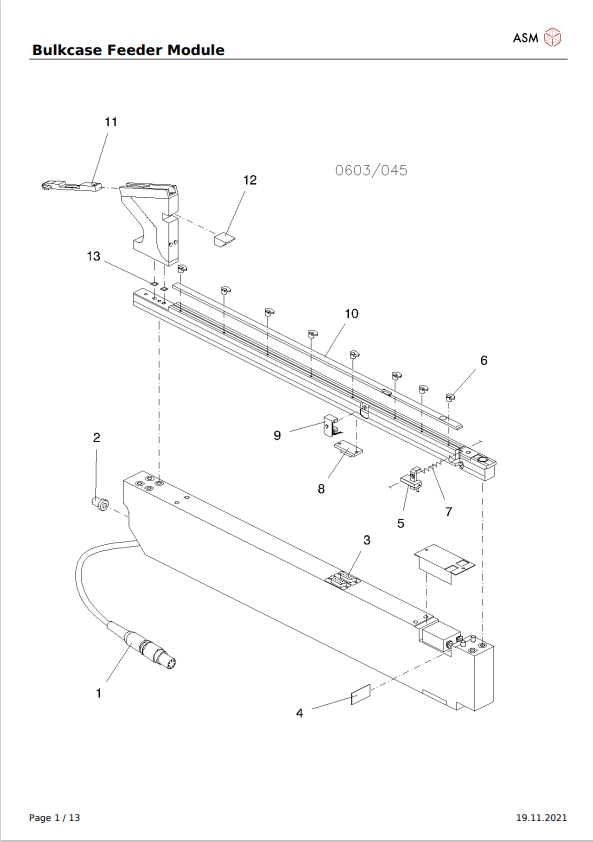 Bulkcase Feeder Module

ASM

11

12

0603/045

13

10

6

9

2

8

5

7

3

1

4

Page 1 / 13

19.11.2021