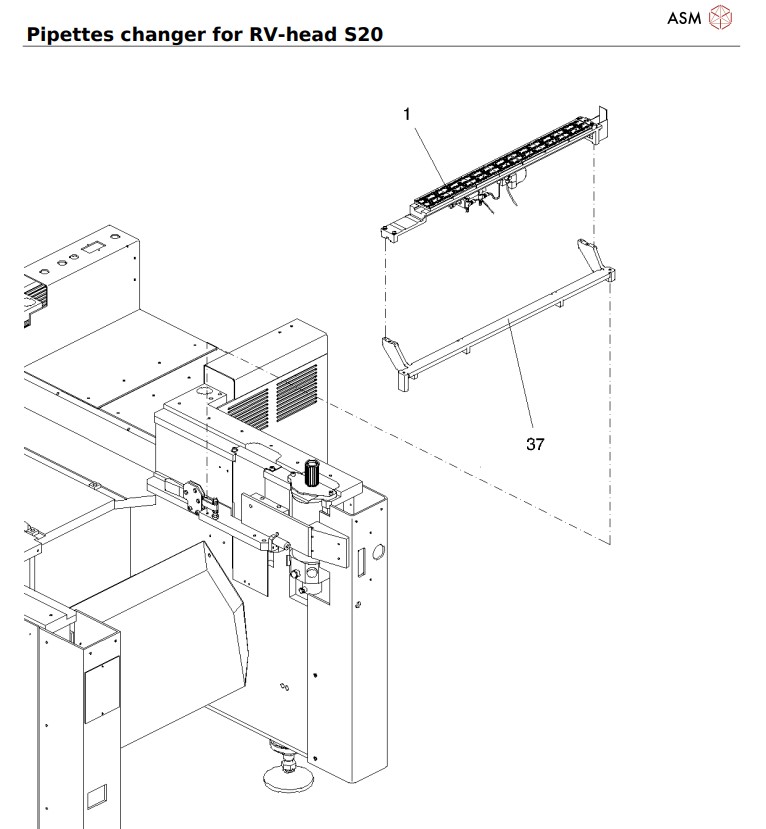 ASM

Pipettes changer for RV-head S20

1

37