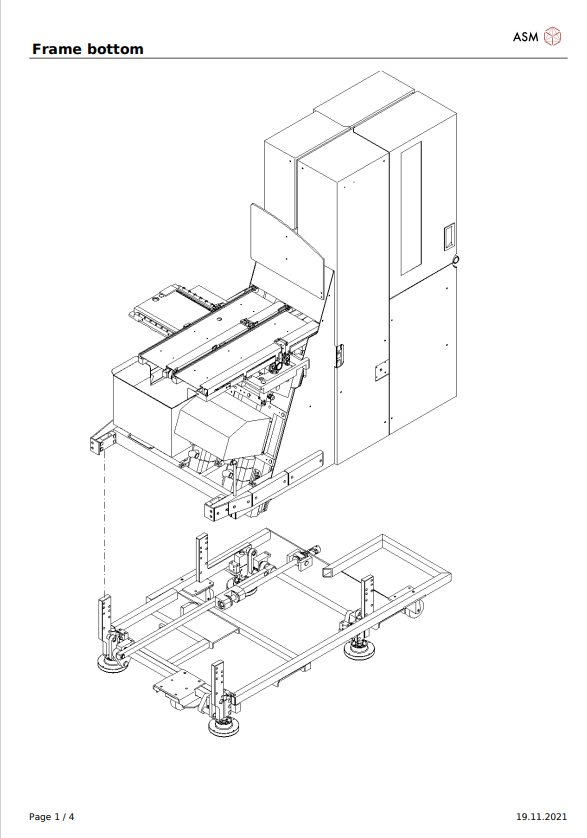 Frame bottom

ASM

Page 1 / 4

19.11.2021