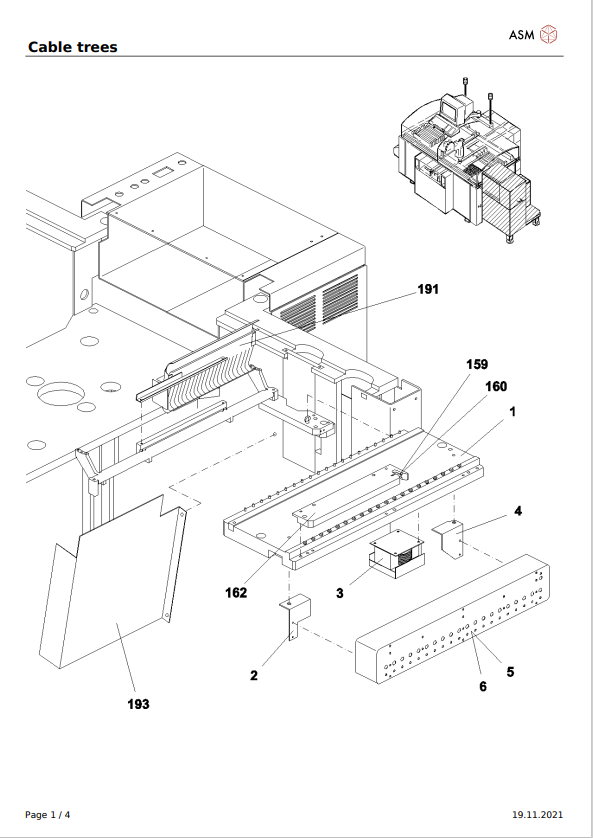 Cable trees

ASM

191

159

160

1

4

162

3

2

5

6

193

Page 1 / 4

19.11.2021