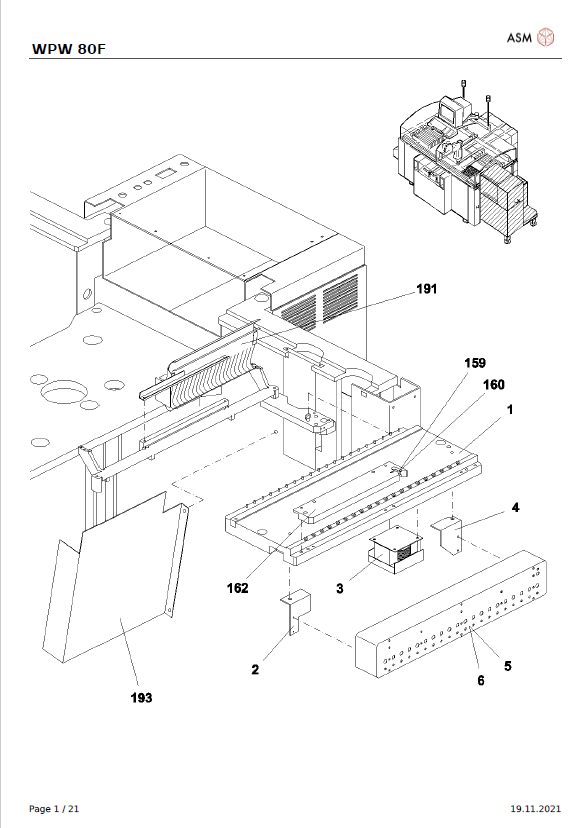 WPW 80F

ASM

191

159

160

1

4

162

3

2

5

6

193

Page 1 / 21

19.11.2021