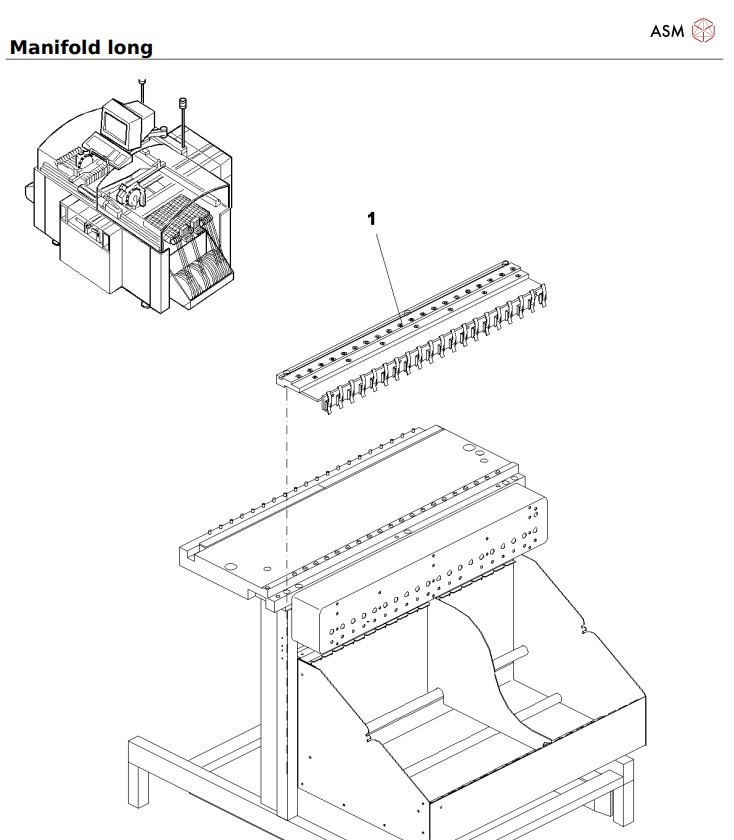 ASM

Manifold long

1