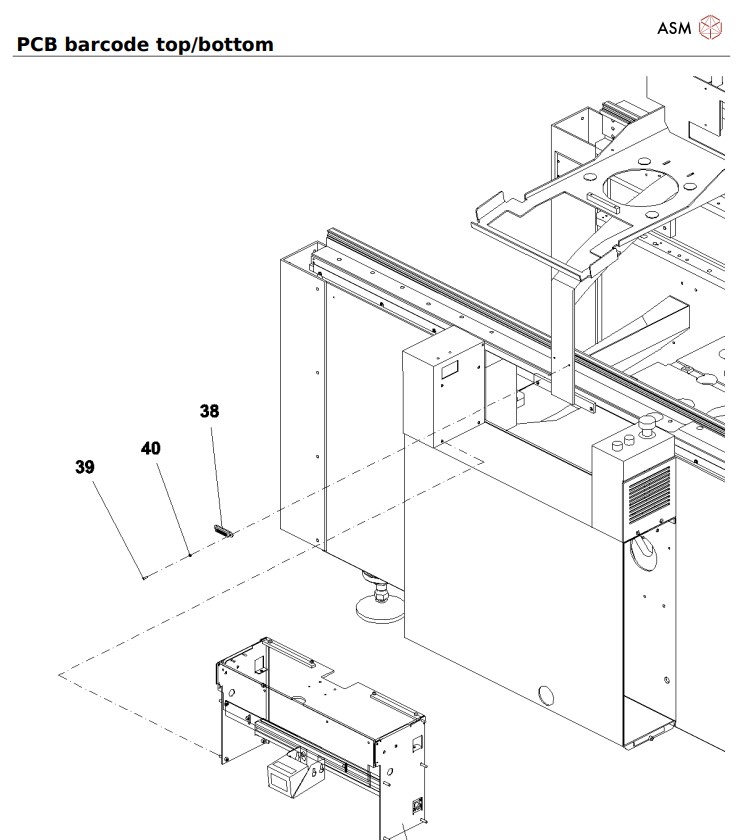 ASM

PCB barcode top/bottom

38

40

39