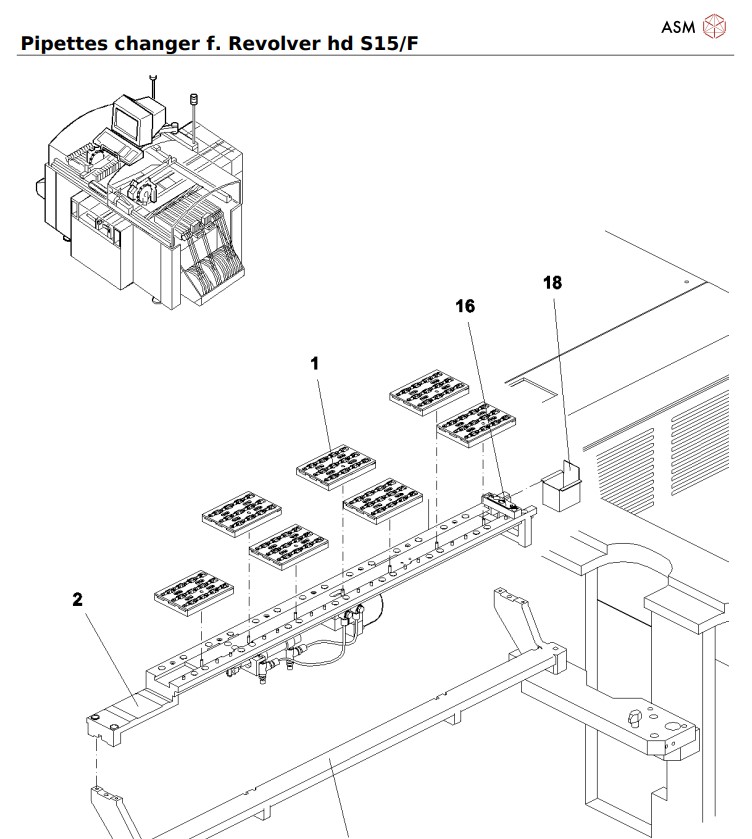 ASM

Pipettes changer f. Revolver hd S15/F

18

16

1

2