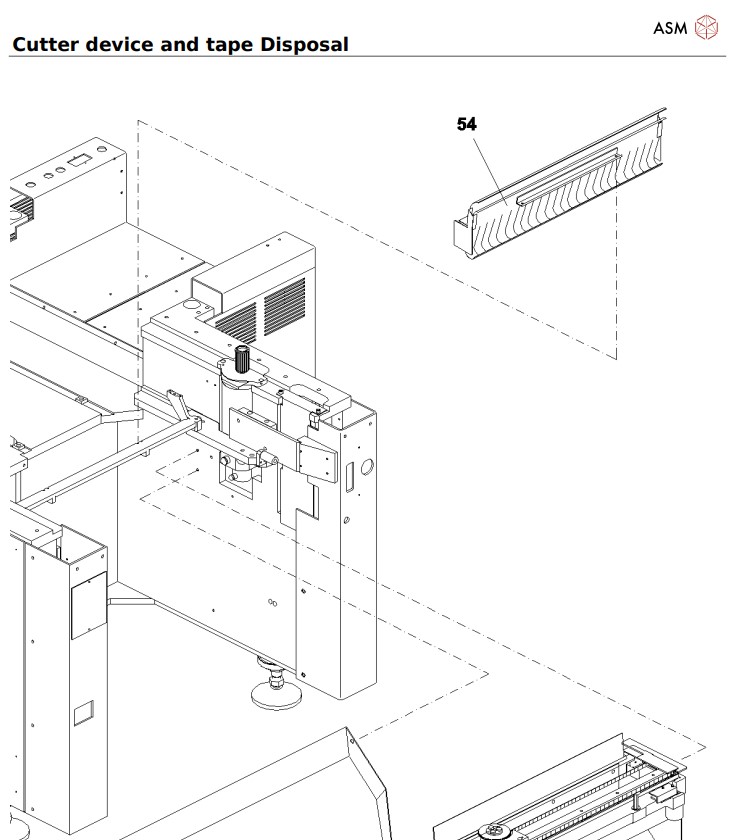 ASM

Cutter device and tape Disposal

54