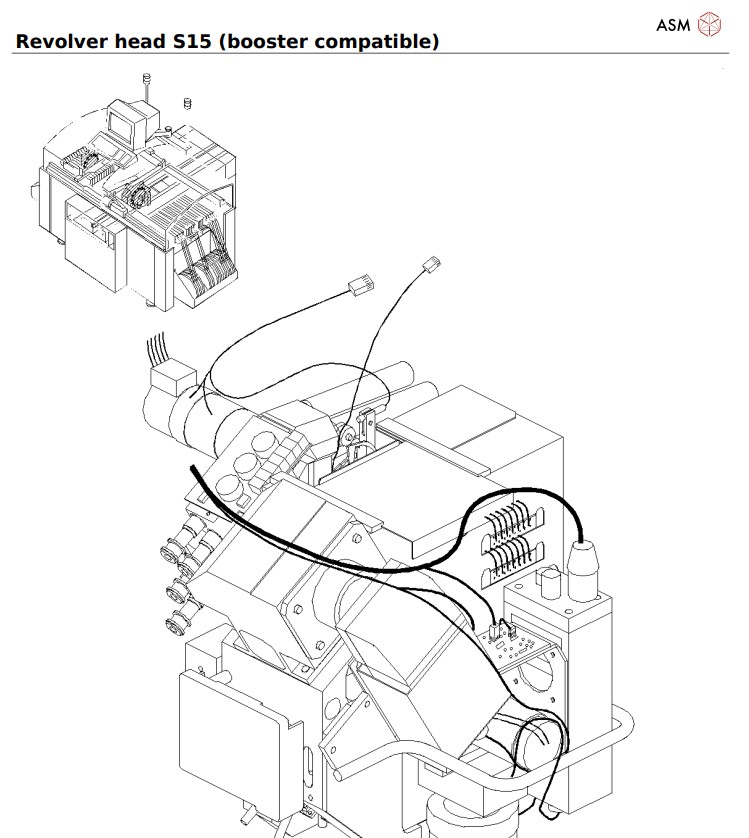 ASM

Revolver head S15 (booster compatible)