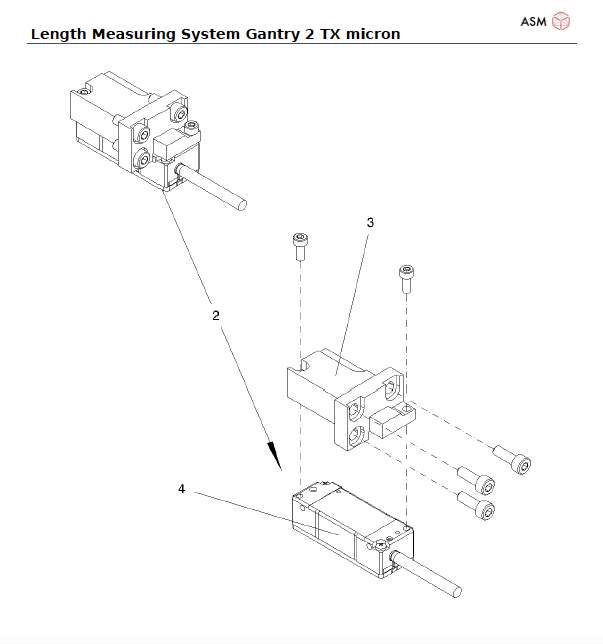 ASM

Length Measuring System Gantry 2 TX micron

3

2

4