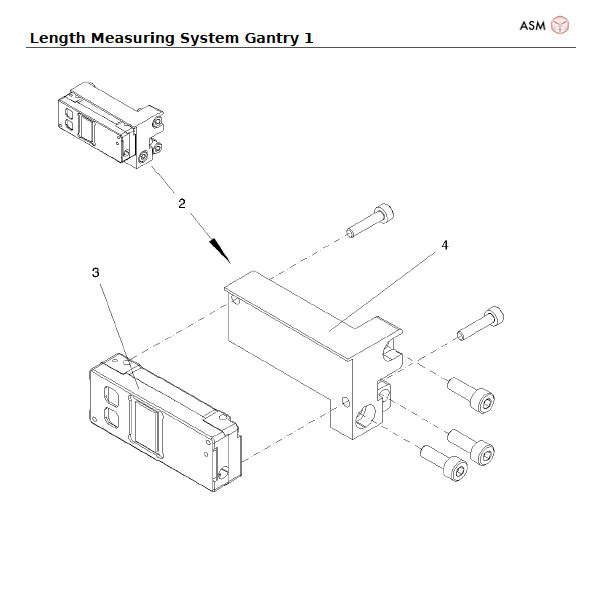 ASM

Length Measuring System Gantry 1

2

4

3