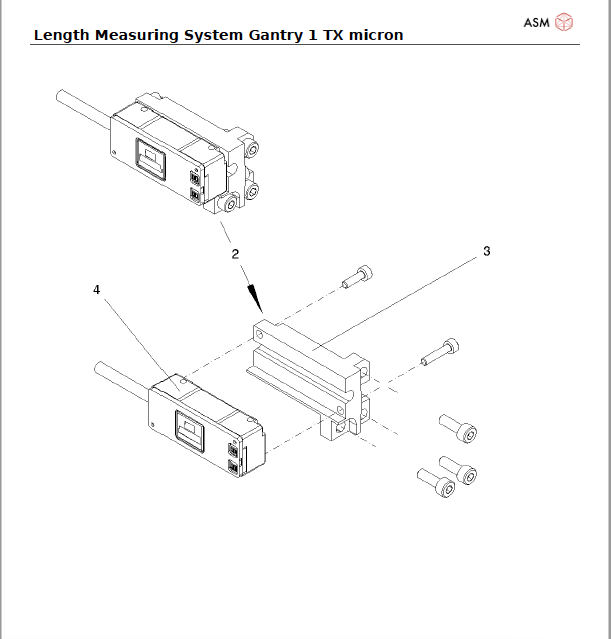 ASM

Length Measuring System Gantry 1 TX micron

2

3

4