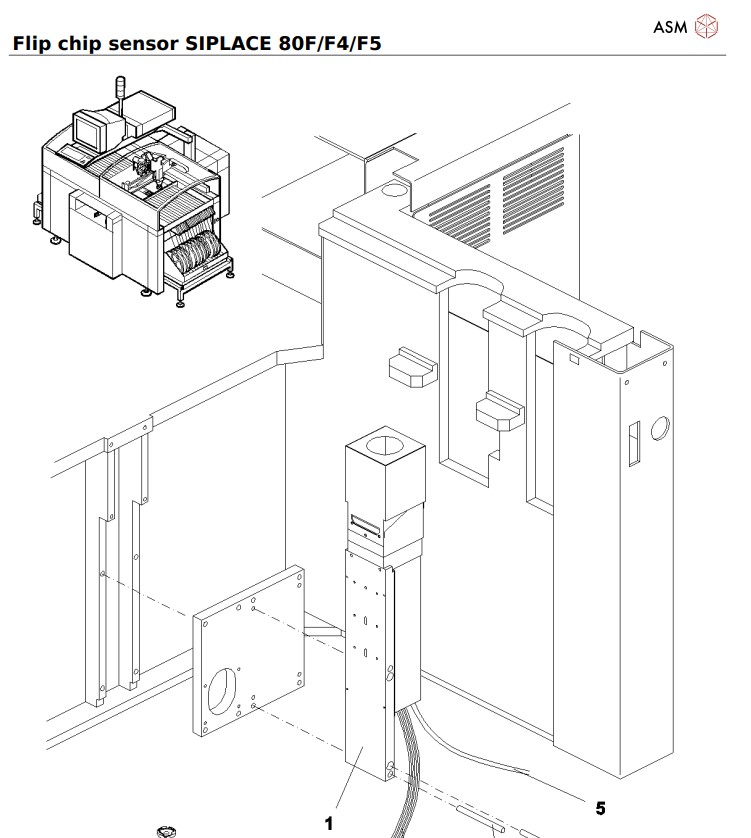 ASM

Flip chip sensor SIPLACE 80F/F4/F5

1

5