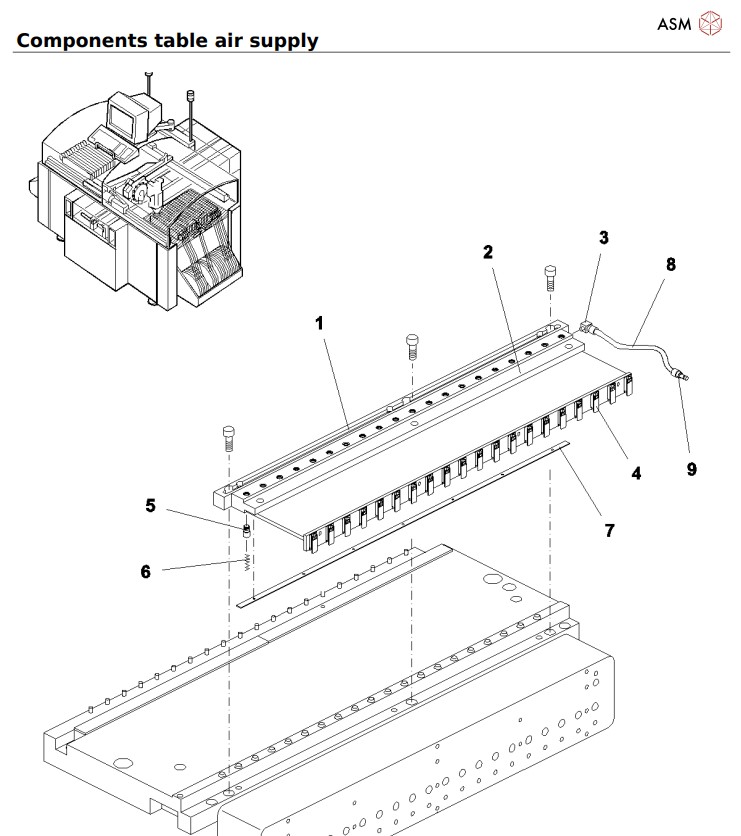 ASM

Components table air supply

3
2
8
1
4
9
5
7
6