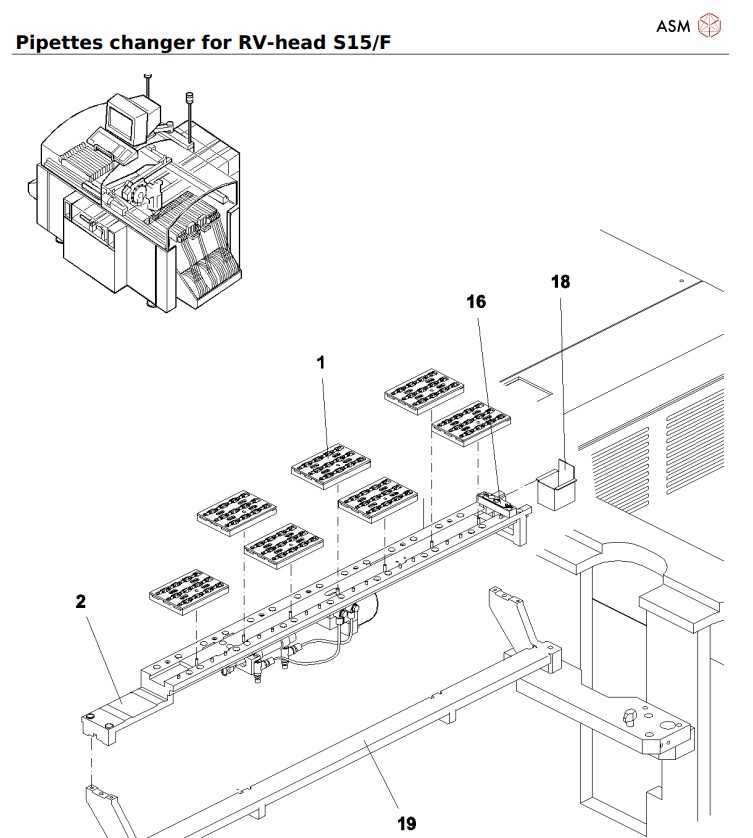 ASM

Pipettes changer for RV-head S15/F

18

16

1

2

19