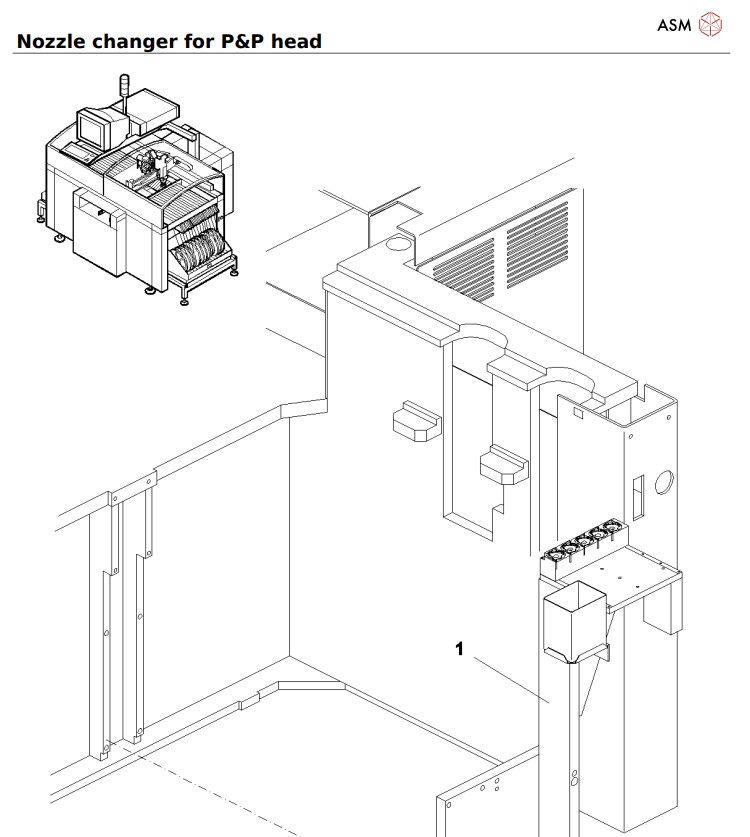 ASM

Nozzle changer for P&P head

1