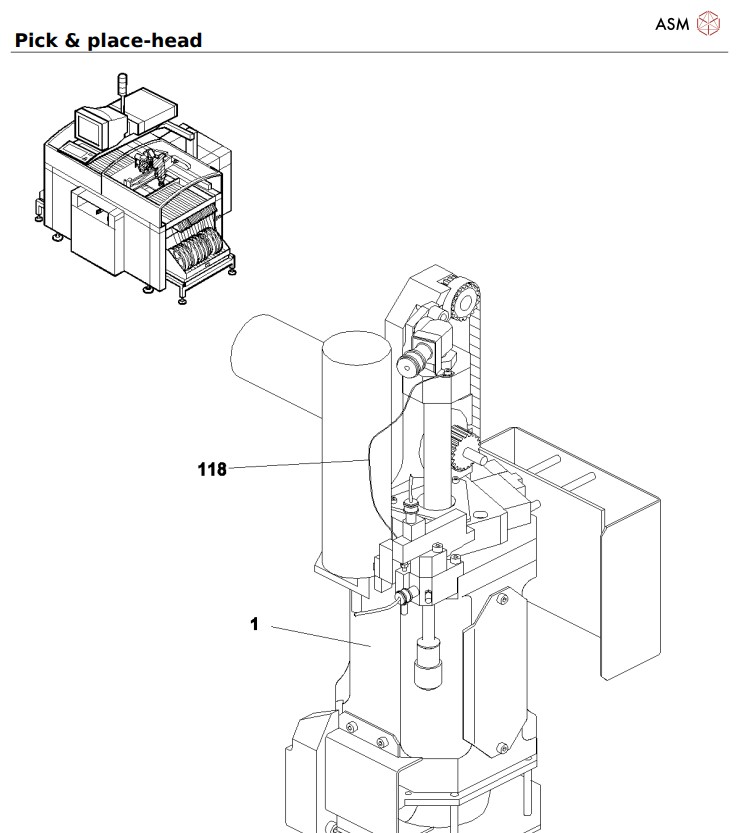 ASM

Pick & place-head

118

1