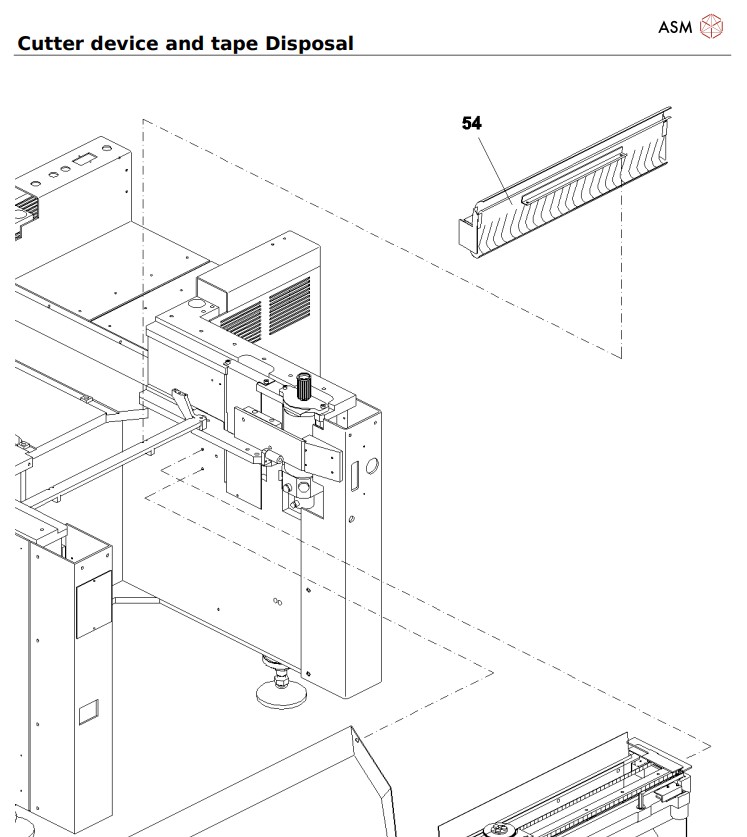 ASM

Cutter device and tape Disposal

54