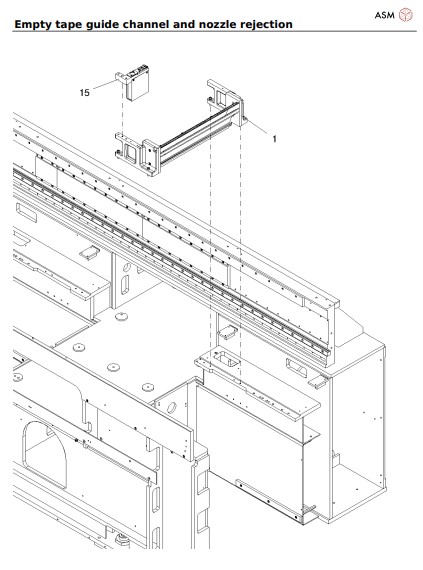 ASM

Empty tape guide channel and nozzle rejection

15

1