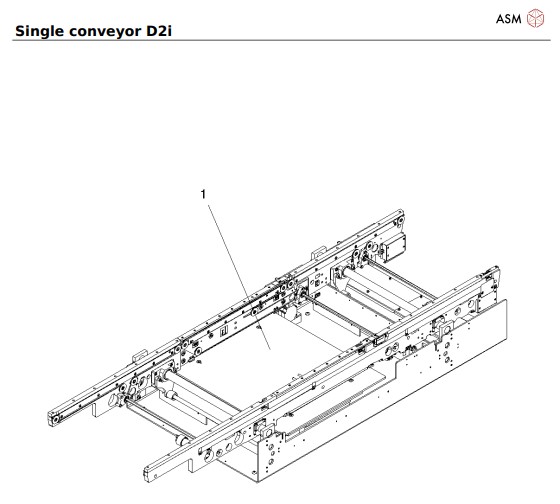 ASM

Single conveyor D2i

1