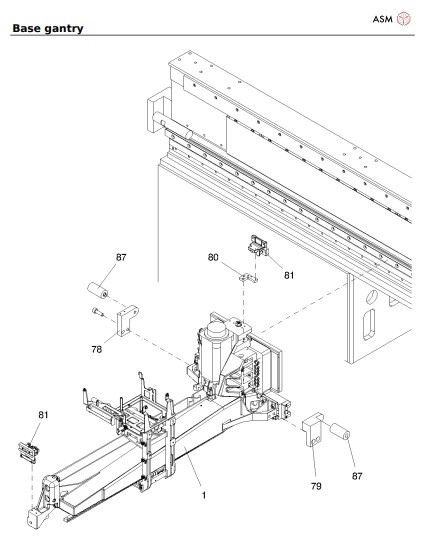 Base gantry

ASM

87

80

81

78

81

1

79

87