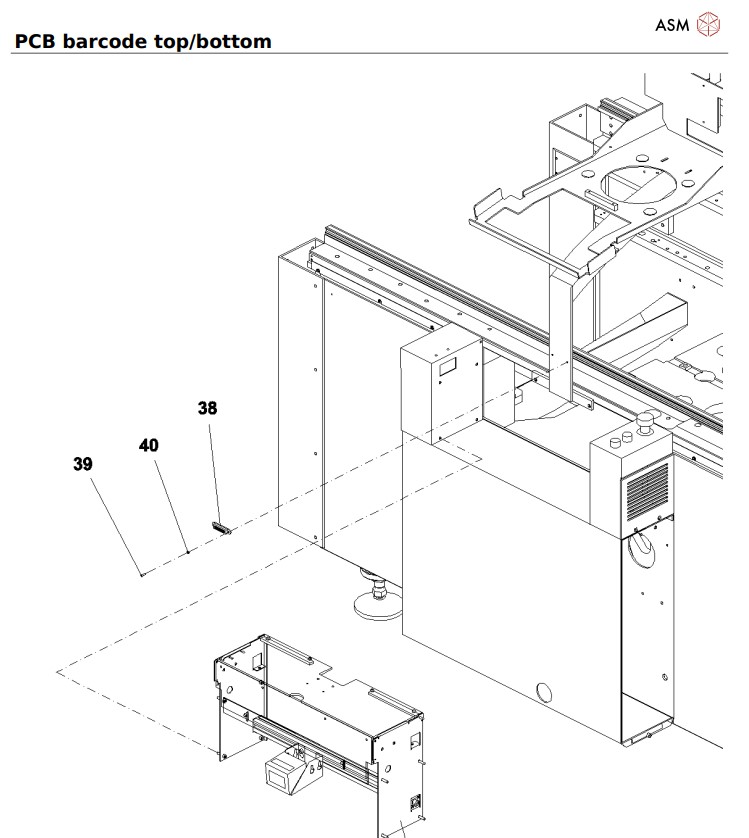 ASM

PCB barcode top/bottom

38

40

39