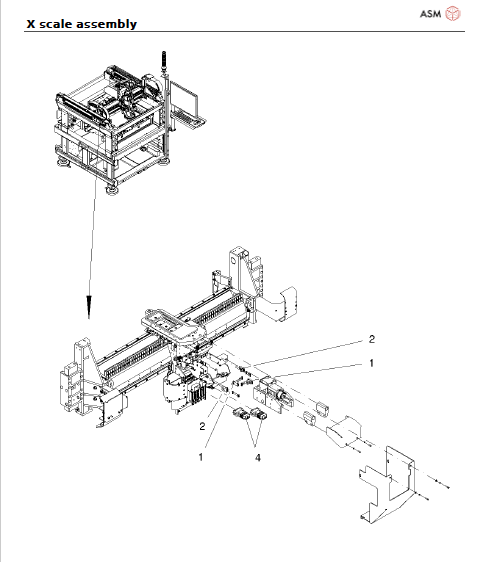 ASM

X scale assembly

2

1

2

1

4