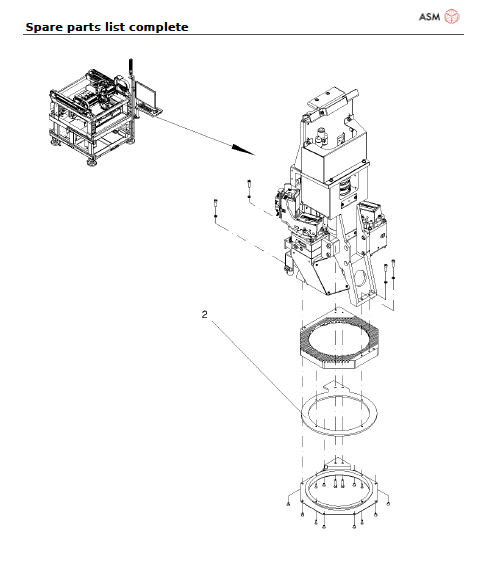 ASM

Spare parts list complete

2