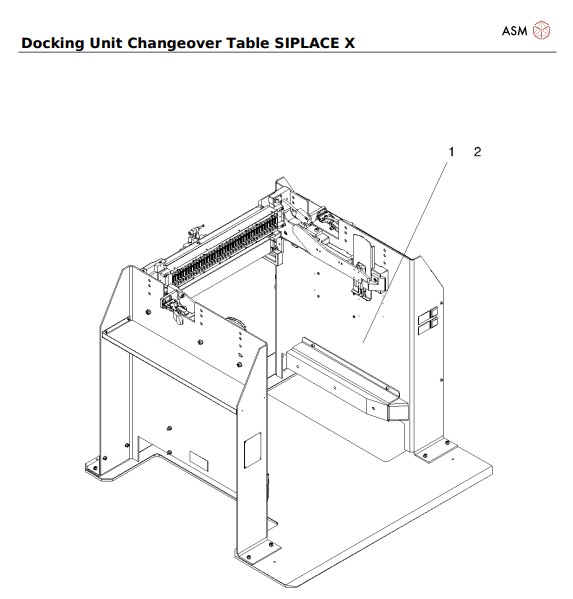 ASM

Docking Unit Changeover Table SIPLACE X

1 2